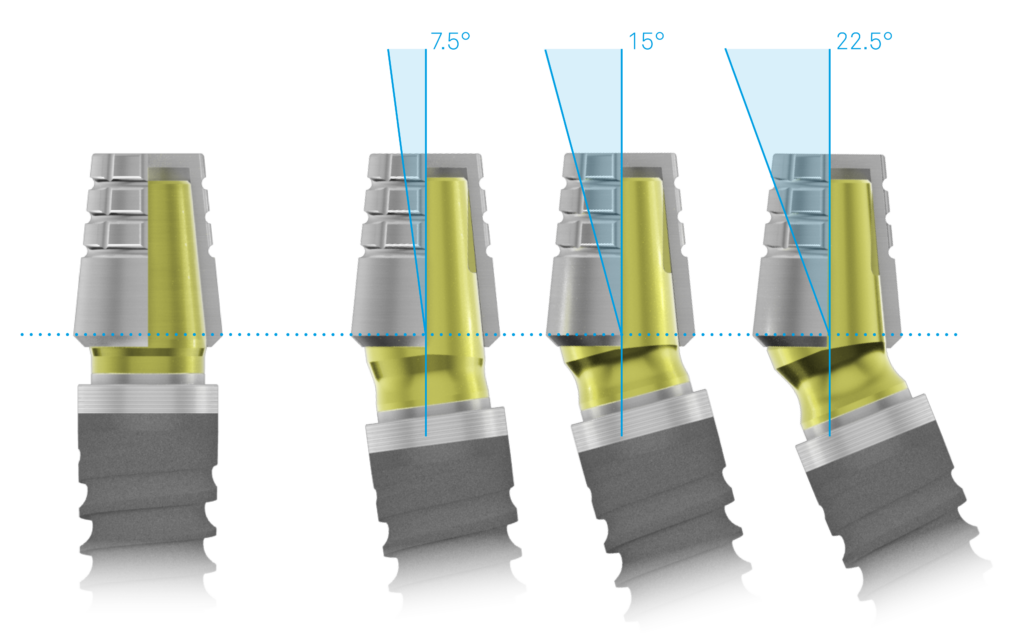 7.5°

15°

22.5°